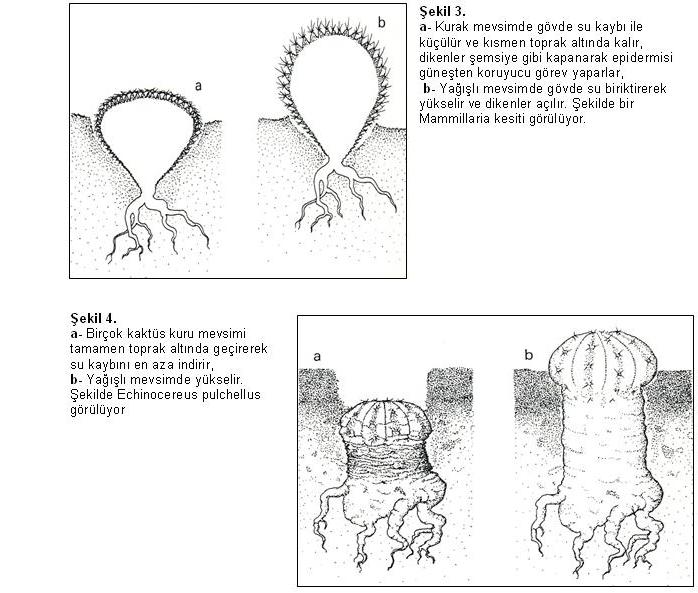 a

b

Şekil 3.
a- Kurak mevsimde gövde su kaybı ile küçülür ve kısmen toprak altında kalır, dikenler şemsiye gibi kapanarak epidermisi güneşten koruyucu görev yaparlar,
b- Yağışlı mevsimde gövde su biriktirerek yükselir ve dikenler açılır. Şekilde bir Mammillaria kesiti görülüyor.

Şekil 4.
a- Birçok kaktüs kuru mevsimi tamamen toprak altında geçirerek su kaybını en aza indirir,
b- Yağışlı mevsimde yükselir. Şekilde Echinocereus pulchellus görülüyor

a

b